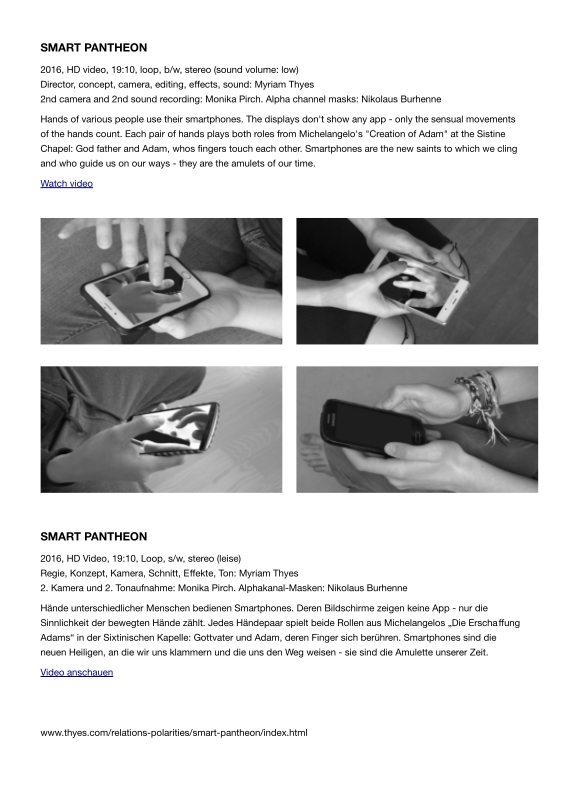 SMART PANTHEON

2016, HD video, 19:10, loop, b/w, stereo (sound volume: low)
Director, concept, camera, editing, effects, sound: Myriam Thyes
2nd camera and 2nd sound recording: Monika Pirch. Alpha channel masks: Nikolaus Burhenne

Hands of various people use their smartphones. The displays don't show any app - only the sensual movements of the hands count. Each pair of hands plays both roles from Michelangelo's "Creation of Adam" at the Sistine Chapel: God father and Adam, whos fingers touch each other. Smartphones are the new saints to which we cling and who guide us on our ways - they are the amulets of our time.

Watch video

SMART PANTHEON

2016, HD Video, 19:10, Loop, s/w, stereo (leise)
Regie, Konzept, Kamera, Schnitt, Effekte, Ton: Myriam Thyes
2. Kamera und 2. Tonaufnahme: Monika Pirch. Alphakanal-Masken: Nikolaus Burhenne

Hände unterschiedlicher Menschen bedienen Smartphones. Deren Bildschirme zeigen keine App - nur die Sinnlichkeit der bewegten Hände zählt. Jedes Händepaar spielt beide Rollen aus Michelangelos „Die Erschaffung Adams" in der Sixtinischen Kapelle: Gottvater und Adam, deren Finger sich berühren. Smartphones sind die neuen Heiligen, an die wir uns klammern und die uns den Weg weisen - sie sind die Amulette unserer Zeit.

Video anschauen

www.thyes.com/relations-polarities/smart-pantheon/index.html