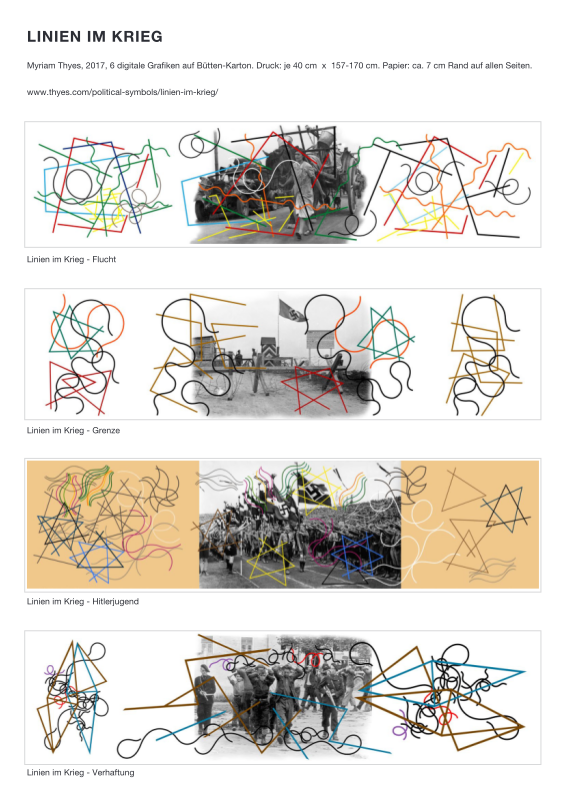 LINIEN IM KRIEG

Myriam Thyes, 2017, 6 digitale Grafiken auf Bütten-Karton. Druck: je 40 cm x 157-170 cm. Papier: ca. 7 cm Rand auf allen Seiten.

www.thyes.com/political-symbols/linien-im-krieg/

Linien im Krieg - Flucht

Linien im Krieg - Grenze

Linien im Krieg - Hitlerjugend

Linien im Krieg - Verhaftung